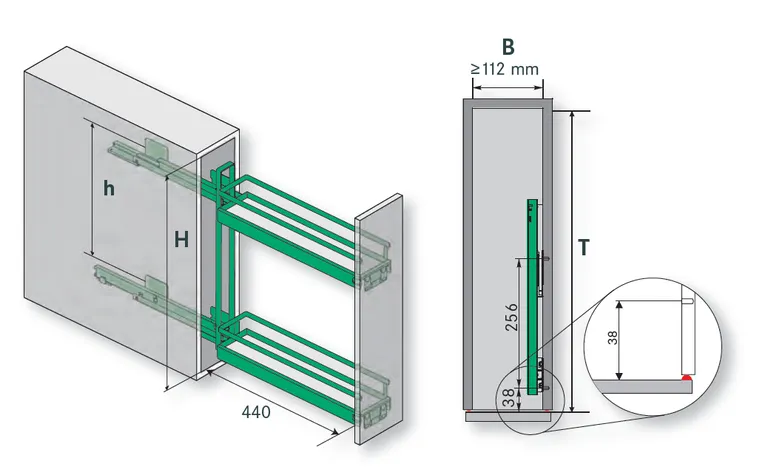 h

H

440

B
≥112 mm

T

256

38

38