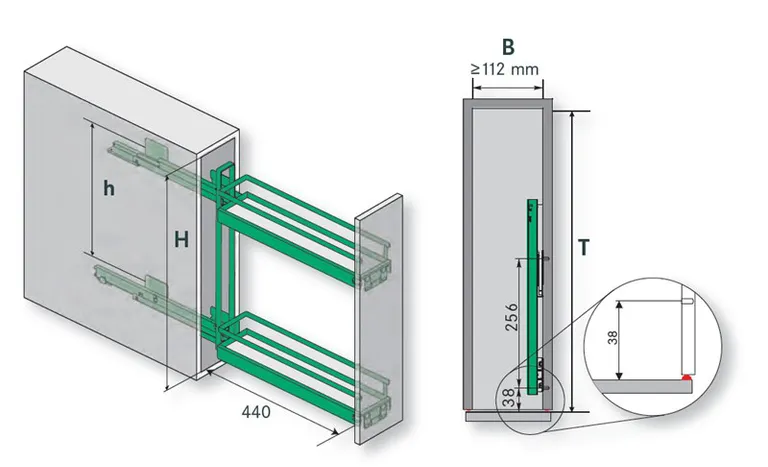 h
H
440
B
≥112 mm
T
256
38
38