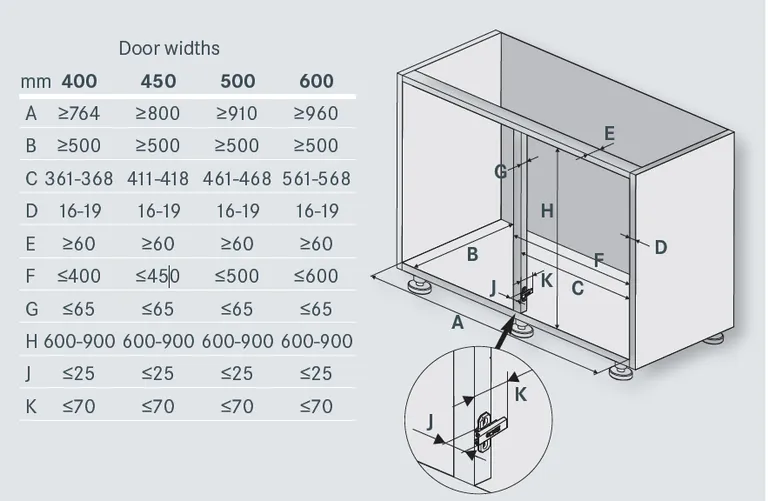 Door widths

| mm | 400 | 450 | 500 | 600 |
|---|---|---|---|---|
| A | ≥764 | ≥800 | ≥910 | ≥960 |
| B | ≥500 | ≥500 | ≥500 | ≥500 |
| C | 361-368 | 411-418 | 461-468 | 561-568 |
| D | 16-19 | 16-19 | 16-19 | 16-19 |
| E | ≥60 | ≥60 | ≥60 | ≥60 |
| F | ≤400 | ≤450 | ≤500 | ≤600 |
| G | ≤65 | ≤65 | ≤65 | ≤65 |
| H | 600-900 | 600-900 | 600-900 | 600-900 |
| J | ≤25 | ≤25 | ≤25 | ≤25 |
| K | ≤70 | ≤70 | ≤70 | ≤70 |

E
G
H
D
B
F
J
K
C
A
K
J