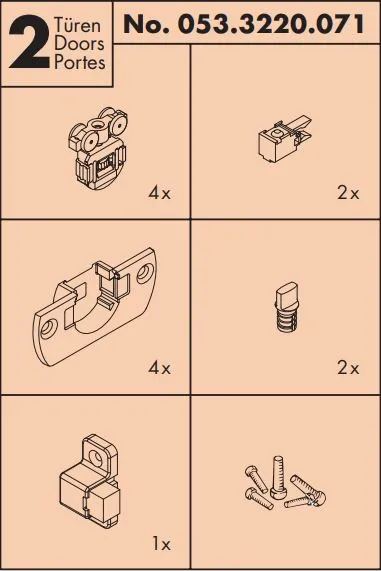 2 Türen Doors Portes

No. 053.3220.071

4x

2x

4x

2x

1x